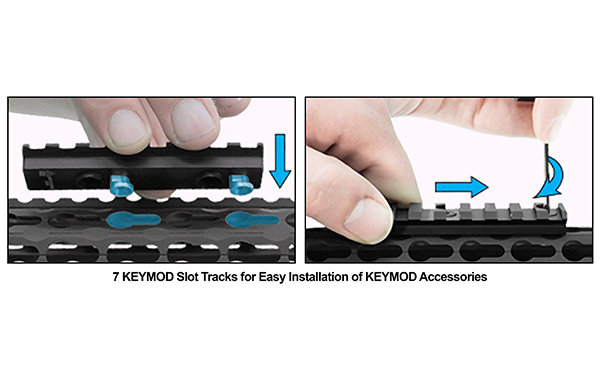 7 KEYMOD Slot Tracks for Easy Installation of KEYMOD Accessories