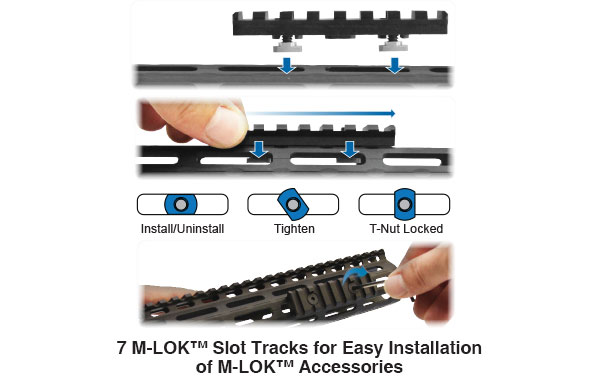 Install/Uninstall
Tighten
T-Nut Locked

7 M-LOK™ Slot Tracks for Easy Installation of M-LOK™ Accessories