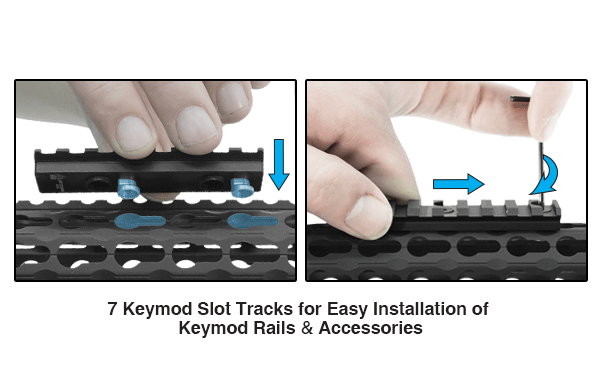 7 Keymod Slot Tracks for Easy Installation of Keymod Rails & Accessories