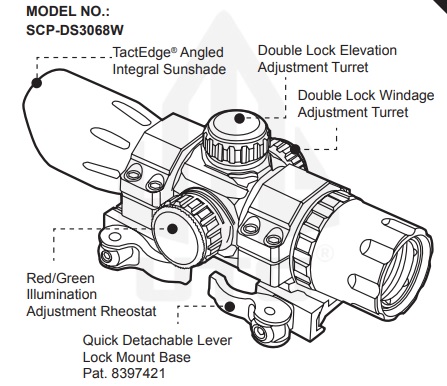 MODEL NO.:
SCP-DS3068W

TactEdge® Angled Integral Sunshade

Double Lock Elevation Adjustment Turret

Double Lock Windage Adjustment Turret

Red/Green Illumination Adjustment Rheostat

Quick Detachable Lever Lock Mount Base Pat. 8397421