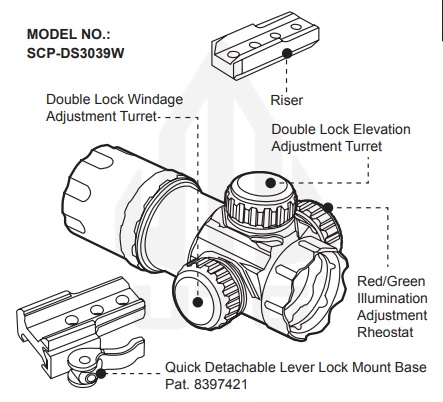 MODEL NO.:
SCP-DS3039W

Riser

Double Lock Windage Adjustment Turret

Double Lock Elevation Adjustment Turret

Red/Green Illumination Adjustment Rheostat

Quick Detachable Lever Lock Mount Base
Pat. 8397421