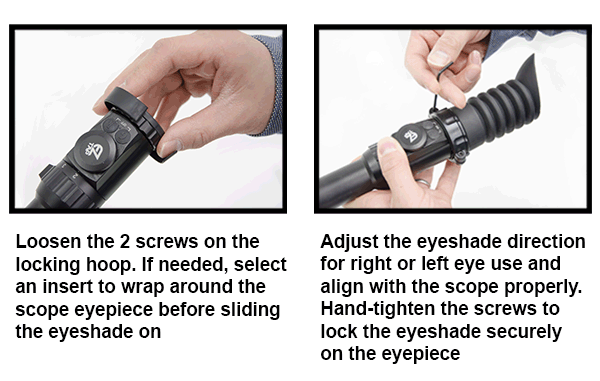 Loosen the 2 screws on the locking hoop. If needed, select an insert to wrap around the scope eyepiece before sliding the eyeshade on

Adjust the eyeshade direction for right or left eye use and align with the scope properly. Hand-tighten the screws to lock the eyeshade securely on the eyepiece