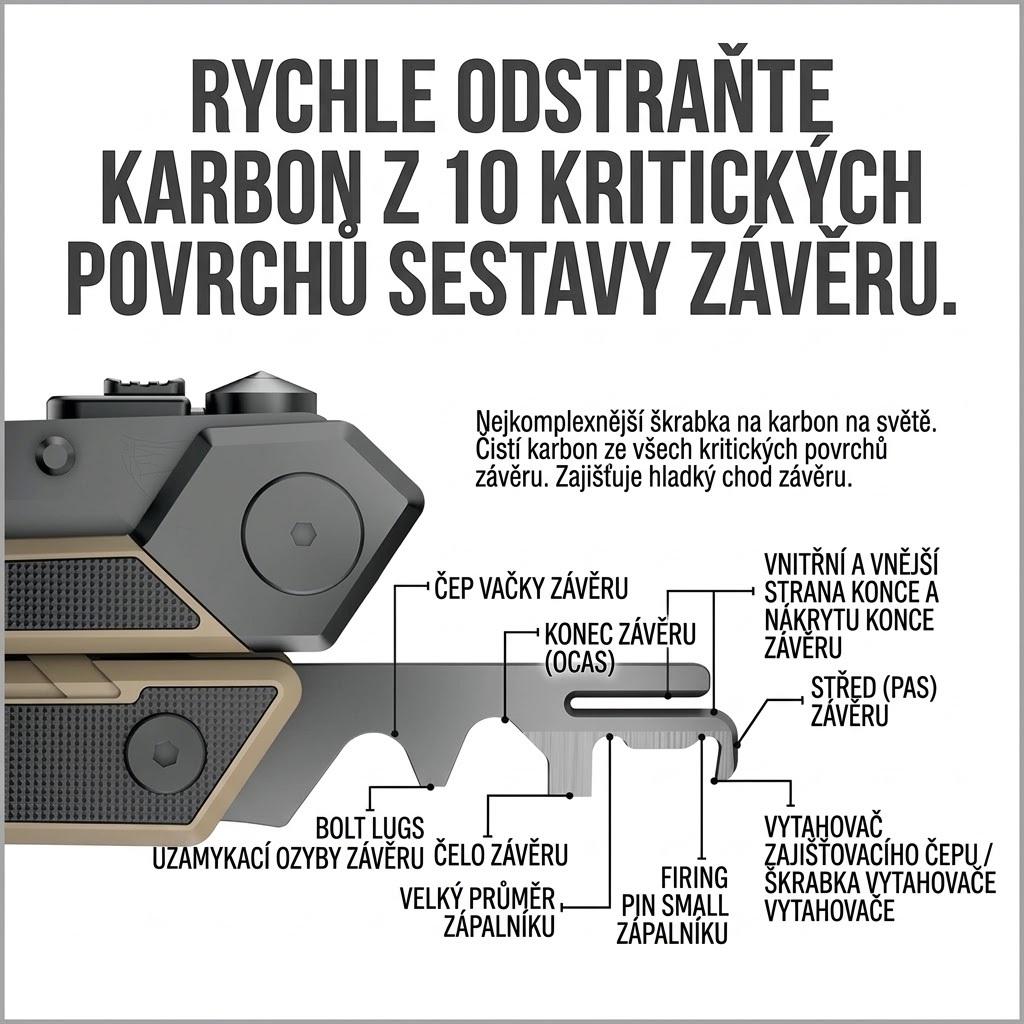 RYCHLE ODSTRAŇTE KARBON Z 10 KRITICKÝCH POVRCHŮ SESTAVY ZÁVĚRU.

Nejkomplexnější škrabka na karbon na světě. Čistí karbon ze všech kritických povrchů závěru. Zajišťuje hladký chod závěru.

ČEP VAČKY ZÁVĚRU

KONEC ZÁVĚRU (OCAS)

VNITŘNÍ A VNĚJŠÍ STRANA KONCE A NÁKRYTU KONCE ZÁVĚRU

STŘED (PAS) ZÁVĚRU

BOLT LUGS UZAMYKACÍ OZYBY ZÁVĚRU

ČELO ZÁVĚRU

VELKÝ PRŮMĚR ZÁPALNÍKU

FIRING PIN SMALL ZÁPALNÍKU

VYTAHOVAČ ZAJIŠŤOVACÍHO ČEPU / ŠKRABKA VYTAHOVAČE VYTAHOVAČE