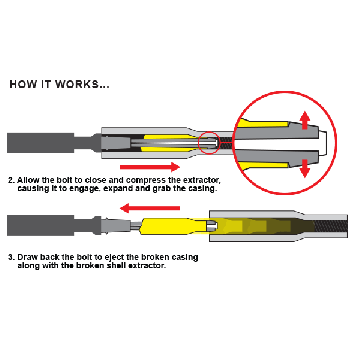 HOW IT WORKS...

2. Allow the bolt to close and compress the extractor, causing it to engage, expand and grab the casing.

3. Draw back the bolt to eject the broken casing along with the broken shell extractor.