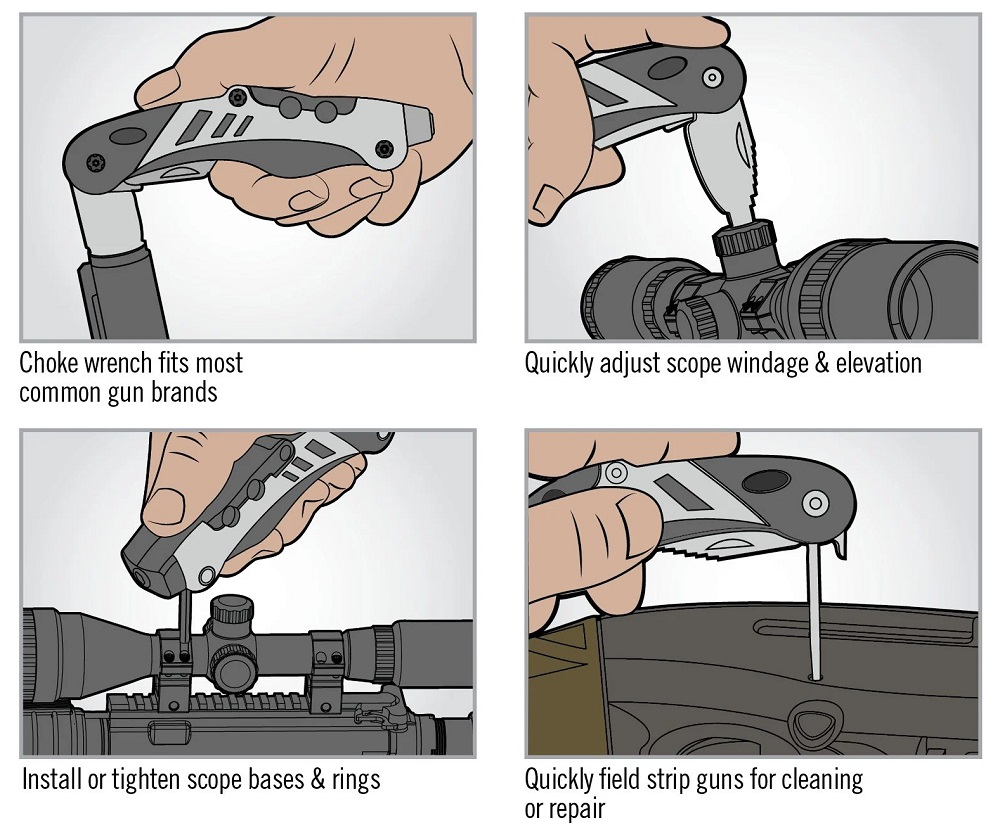 Choke wrench fits most common gun brands

Quickly adjust scope windage & elevation

Install or tighten scope bases & rings

Quickly field strip guns for cleaning or repair