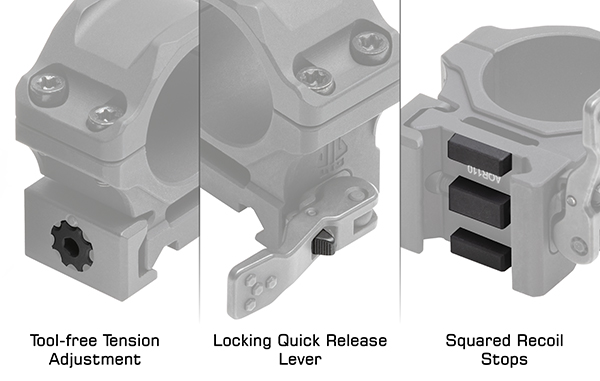 AOR110

Tool-free Tension Adjustment

Locking Quick Release Lever

Squared Recoil Stops