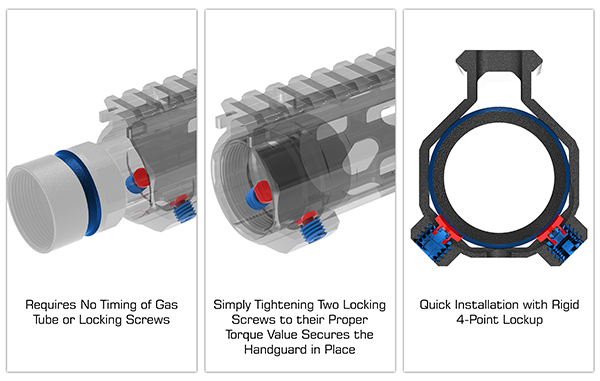 Requires No Timing of Gas Tube or Locking Screws

Simply Tightening Two Locking Screws to their Proper Torque Value Secures the Handguard in Place

Quick Installation with Rigid 4-Point Lockup